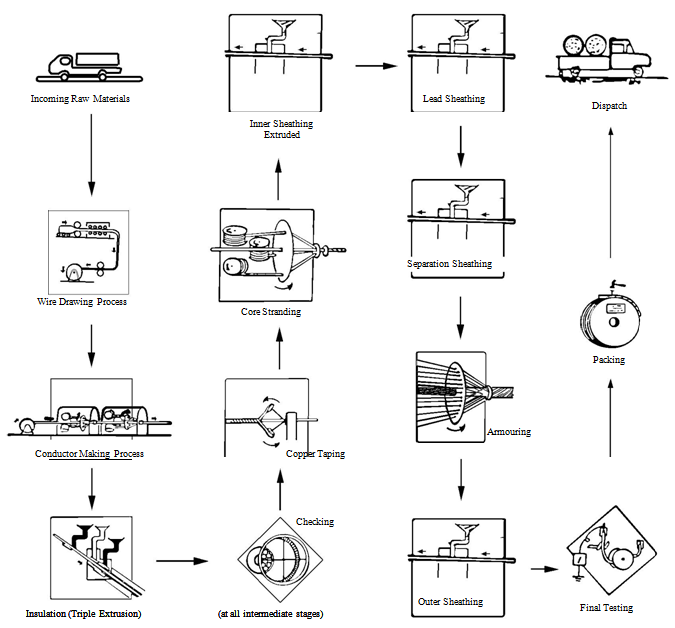 Incoming Raw Materials

Wire Drawing Process

Conductor Making Process

Insulation (Triple Extrusion)

Checking

(at all intermediate stages)

Copper Taping

Core Stranding

Inner Sheathing Extruded

Lead Sheathing

Separation Sheathing

Armouring

Outer Sheathing

Final Testing

Packing

Dispatch